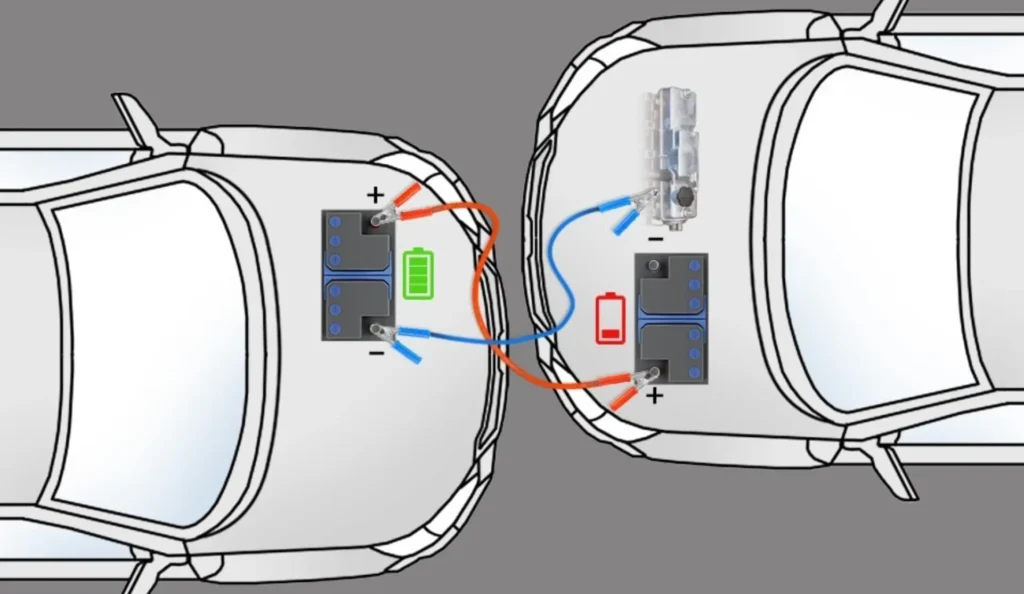 +
−
−
+